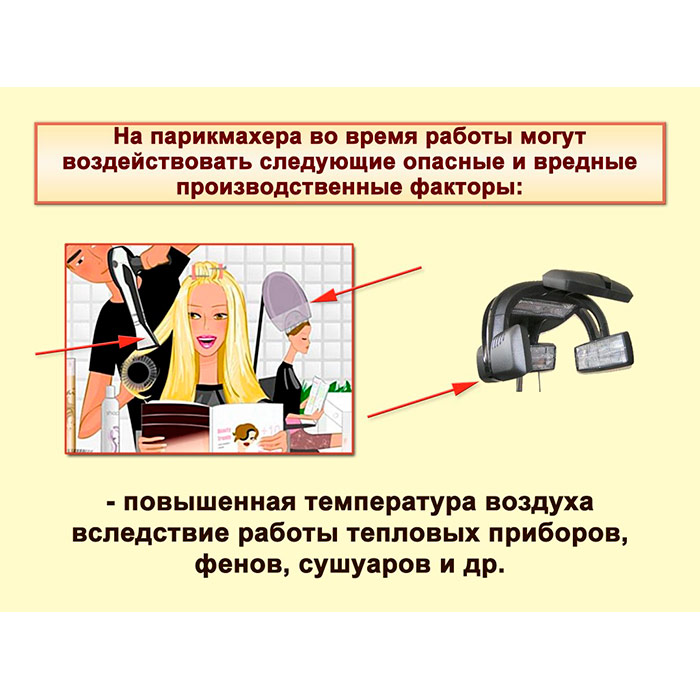 На парикмахера во время работы могут воздействовать следующие опасные и вредные производственные факторы:

- повышенная температура воздуха вследствие работы тепловых приборов, фенов, сушуаров и др.