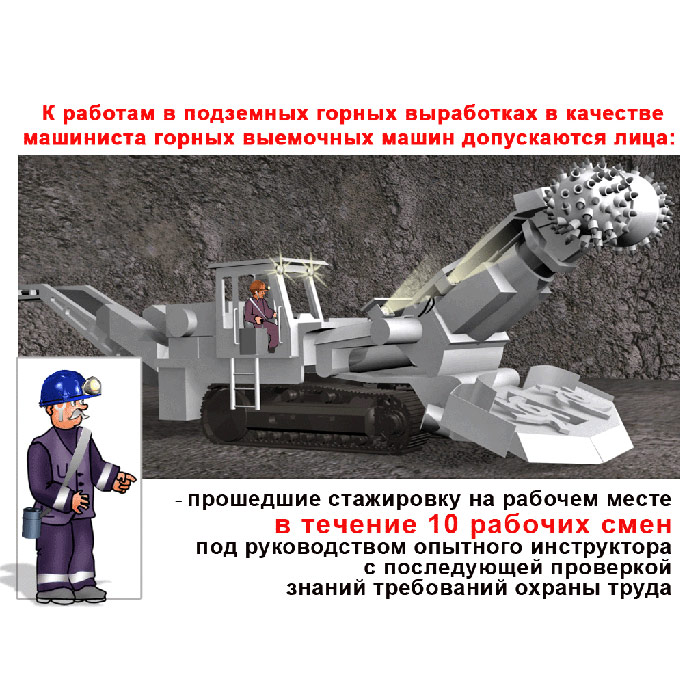 К работам в подземных горных выработках в качестве машиниста горных выемочных машин допускаются лица:

- прошедшие стажировку на рабочем месте
в течение 10 рабочих смен
под руководством опытного инструктора
с последующей проверкой
знаний требований охраны труда