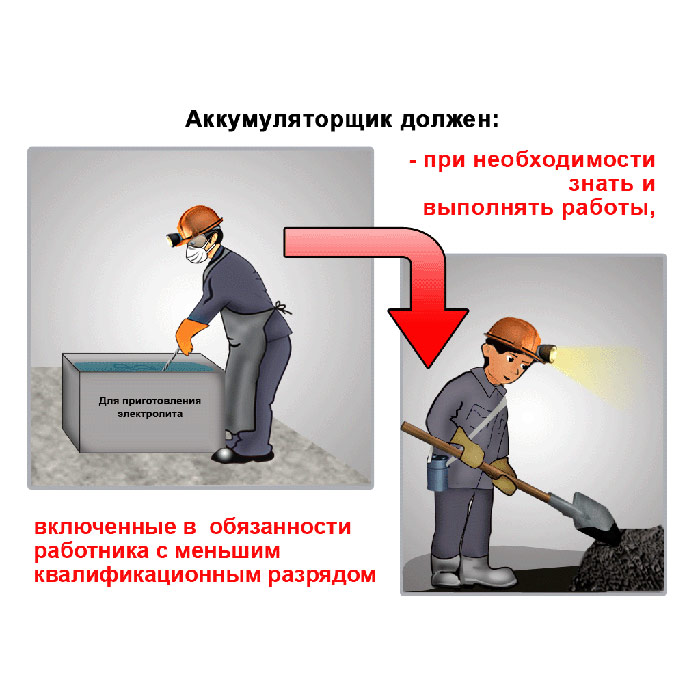 Аккумуляторщик должен:

- при необходимости знать и выполнять работы,

Для приготовления электролита

включенные в обязанности работника с меньшим квалификационным разрядом