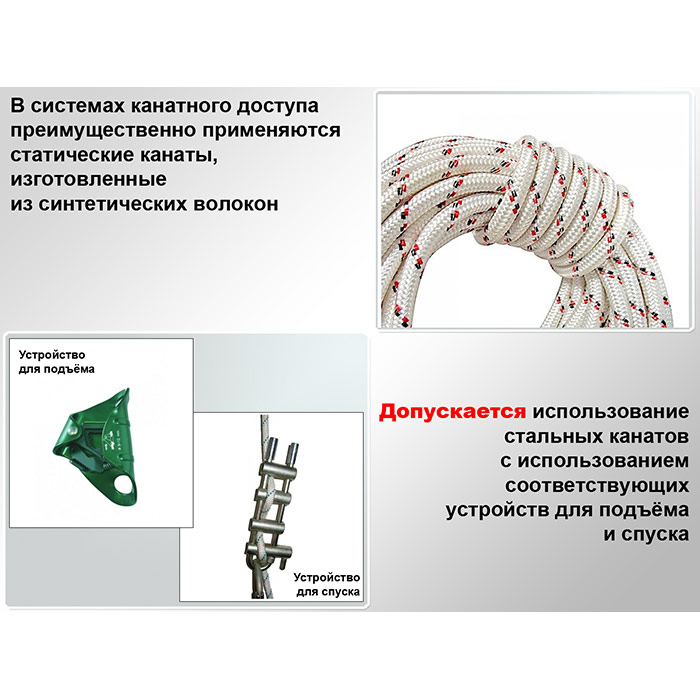 В системах канатного доступа преимущественно применяются статические канаты, изготовленные из синтетических волокон

Устройство для подъёма

Устройство для спуска

Допускается использование стальных канатов с использованием соответствующих устройств для подъёма и спуска